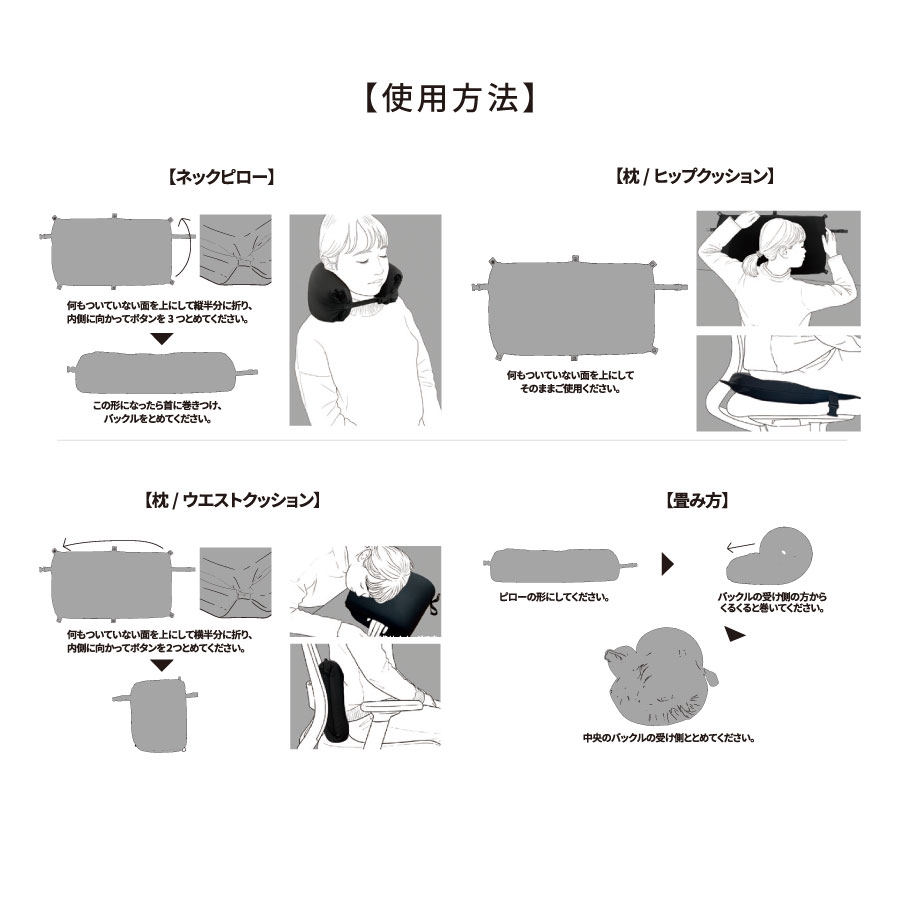 【使用方法】

【ネックピロー】

何もついていない面を上にして縦半分に折り、内側に向かってボタンを３つとめてください。

この形になったら首に巻きつけ、バックルをとめてください。

【枕 / ヒップクッション】

何もついていない面を上にしてそのままご使用ください。

【枕 / ウエストクッション】

何もついていない面を上にして横半分に折り、内側に向かってボタンを2つとめてください。

【畳み方】

ピローの形にしてください。

バックルの受け側の方からくるくると巻いてください。

中央のバックルの受け側ととめてください。