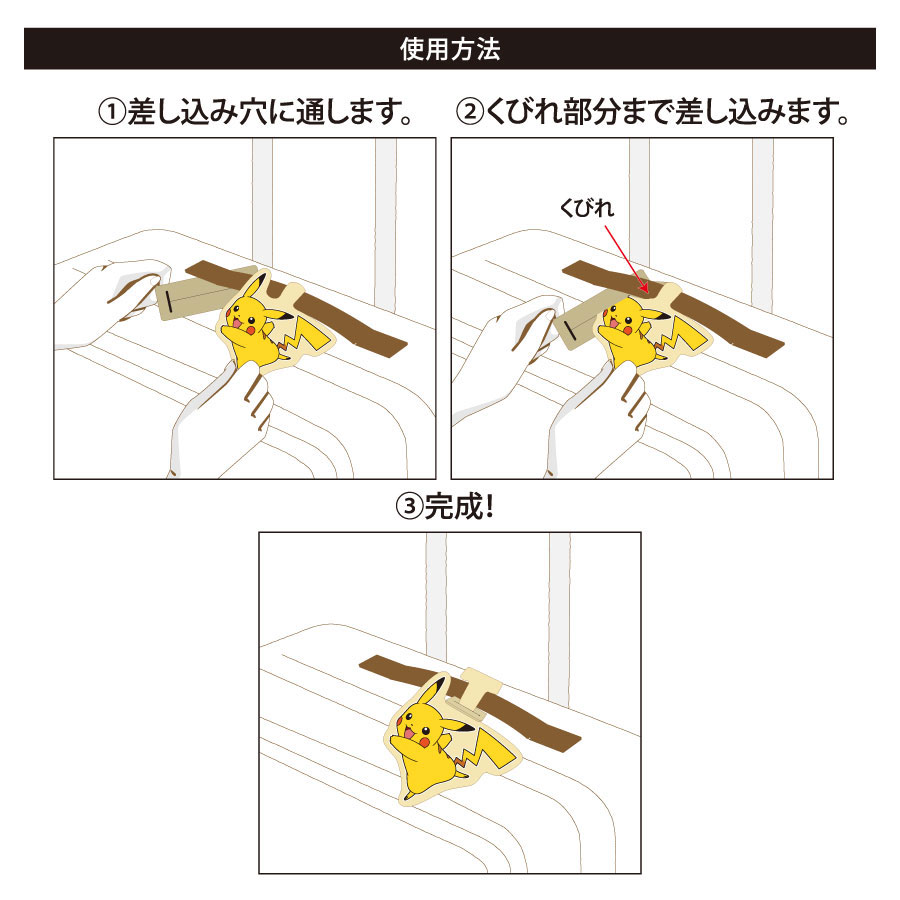 使用方法

①差し込み穴に通します。

②くびれ部分まで差し込みます。

くびれ

③完成!