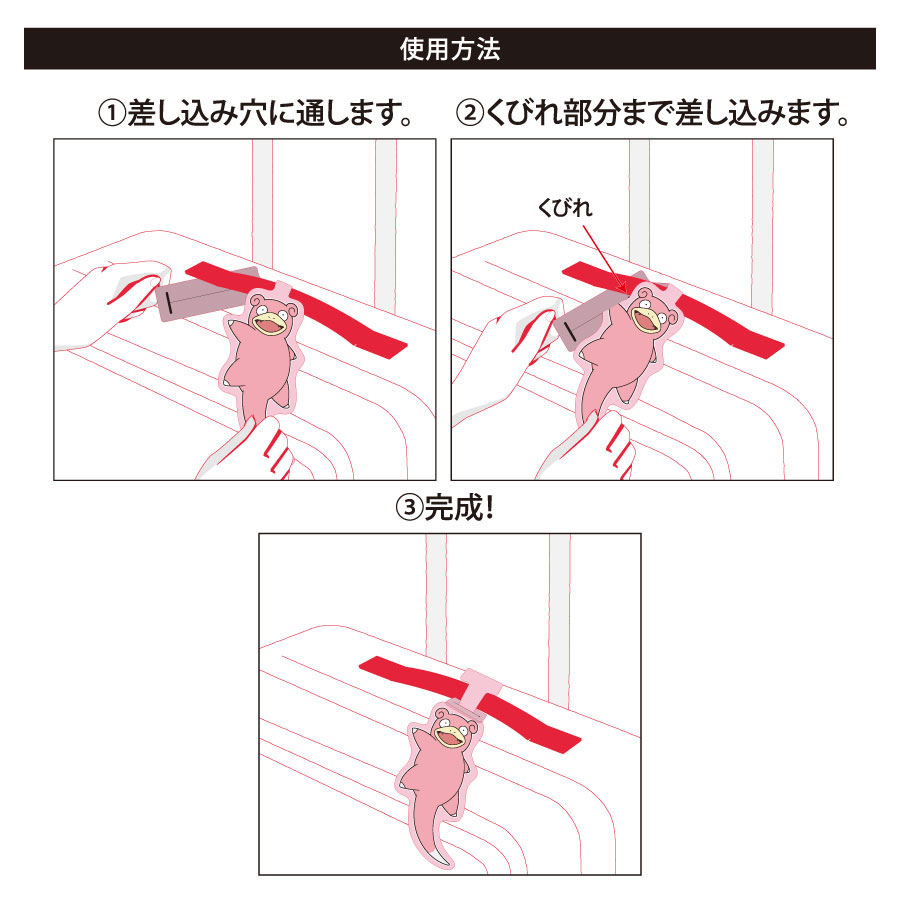 使用方法

①差し込み穴に通します。

②くびれ部分まで差し込みます。

くびれ

③完成!