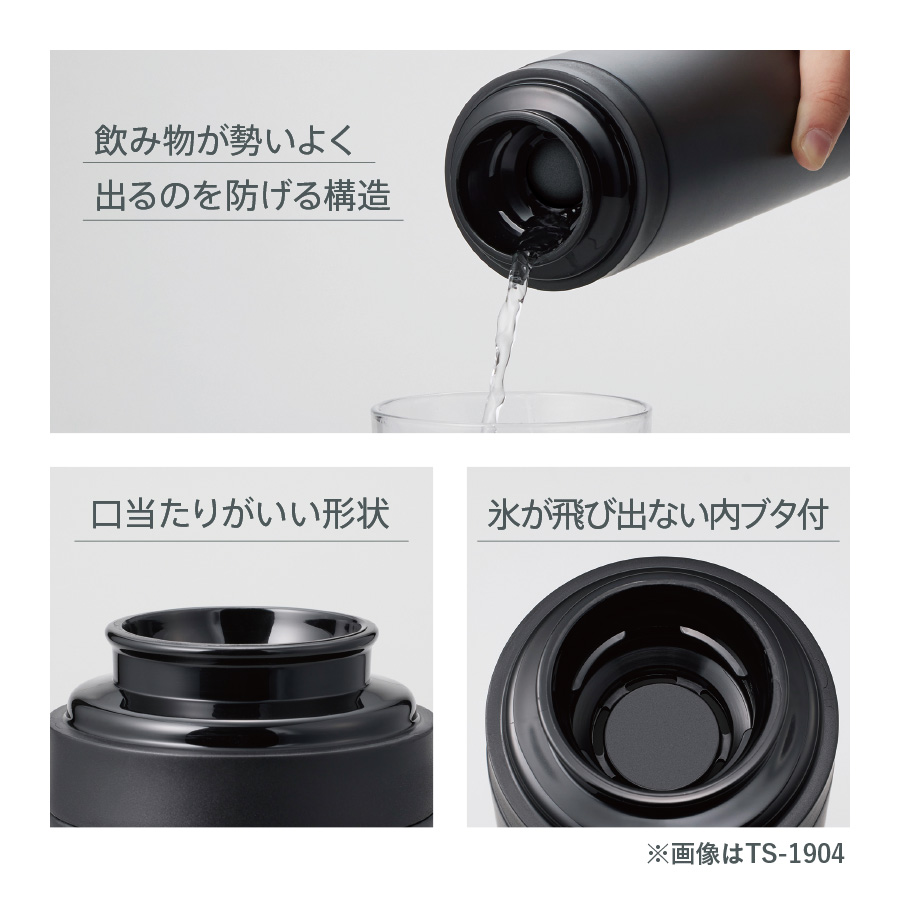 飲み物が勢いよく
出るのを防げる構造

口当たりがいい形状

氷が飛び出ない内ブタ付

※画像はTS-1904